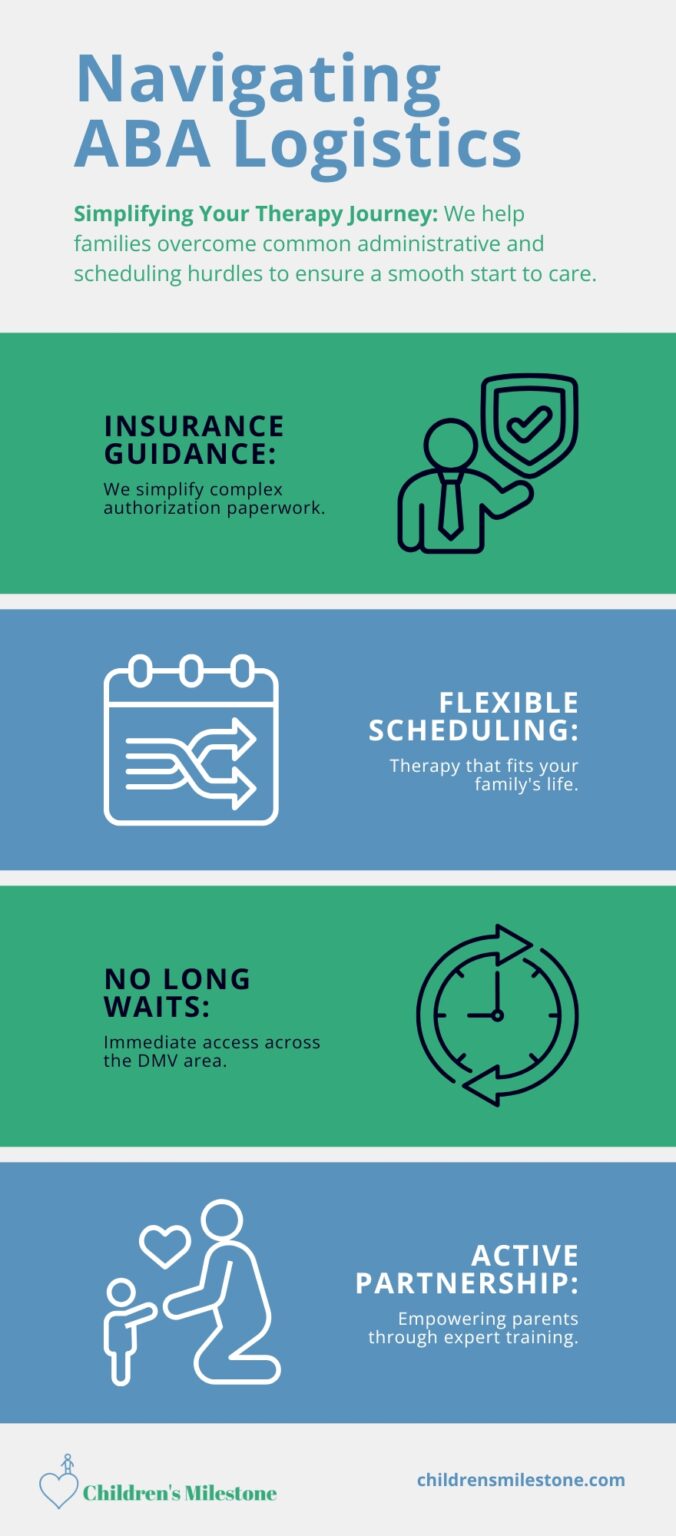 Navigating ABA Logistics

Simplifying Your Therapy Journey: We help families overcome common administrative and scheduling hurdles to ensure a smooth start to care.

INSURANCE GUIDANCE:

We simplify complex authorization paperwork.

FLEXIBLE SCHEDULING:

Therapy that fits your family's life.

NO LONG WAITS:

Immediate access across the DMV area.

ACTIVE PARTNERSHIP:

Empowering parents through expert training.

Children's Milestone

childrensmilestone.com